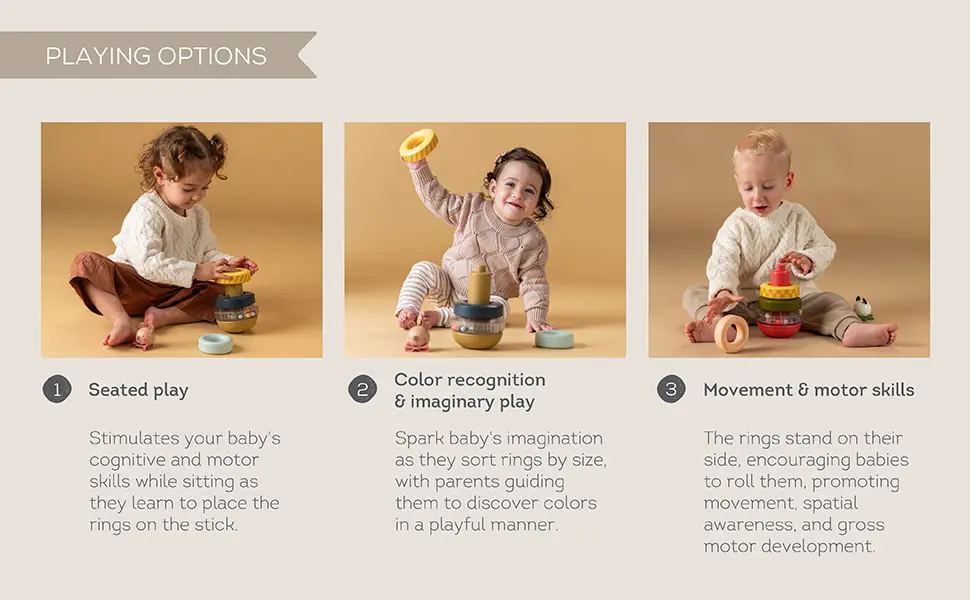 PLAYING OPTIONS

1 Seated play

Stimulates your baby's cognitive and motor skills while sitting as they learn to place the rings on the stick.

2 Color recognition & imaginary play

Spark baby's imagination as they sort rings by size, with parents guiding them to discover colors in a playful manner.

3 Movement & motor skills

The rings stand on their side, encouraging babies to roll them, promoting movement, spatial awareness, and gross motor development.